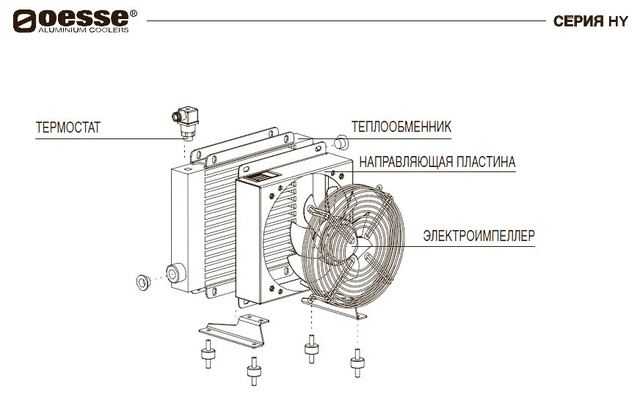 oesse®
ALUMINIUM COOLERS

СЕРИЯ HY

ТЕРМОСТАТ

ТЕПЛООБМЕННИК

НАПРАВЛЯЮЩАЯ ПЛАСТИНА

ЭЛЕКТРОИМПЕЛЛЕР